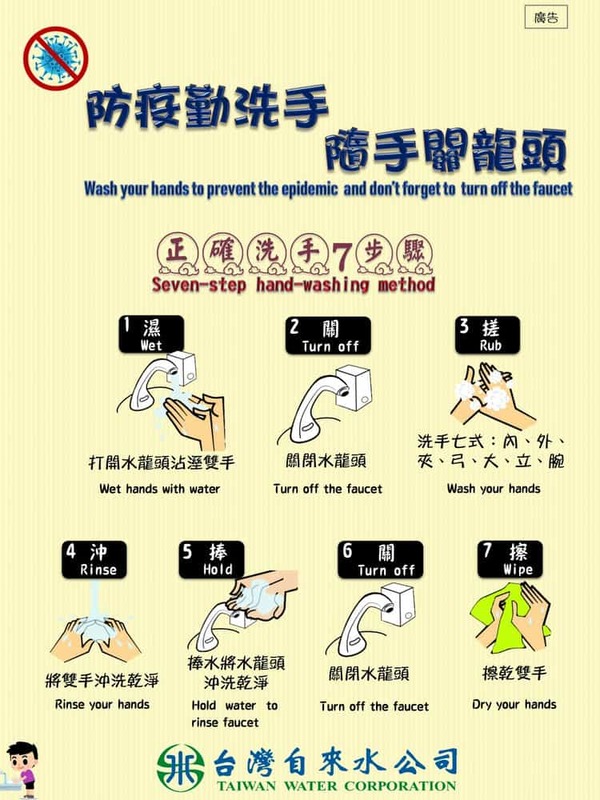 廣告

防疫勤洗手
隨手關龍頭

Wash your hands to prevent the epidemic and don't forget to turn off the faucet

正確洗手7步驟
Seven-step hand-washing method

1 濕
Wet

打開水龍頭沾溼雙手

Wet hands with water

2 關
Turn off

關閉水龍頭

Turn off the faucet

3 搓
Rub

洗手七式：內、外、夾、弓、大、立、腕

Wash your hands

4 沖
Rinse

將雙手沖洗乾淨

Rinse your hands

5 捧
Hold

捧水將水龍頭沖洗乾淨

Hold water to rinse faucet

6 關
Turn off

關閉水龍頭

Turn off the faucet

7 擦
Wipe

擦乾雙手

Dry your hands

台灣自來水公司
TAIWAN WATER CORPORATION